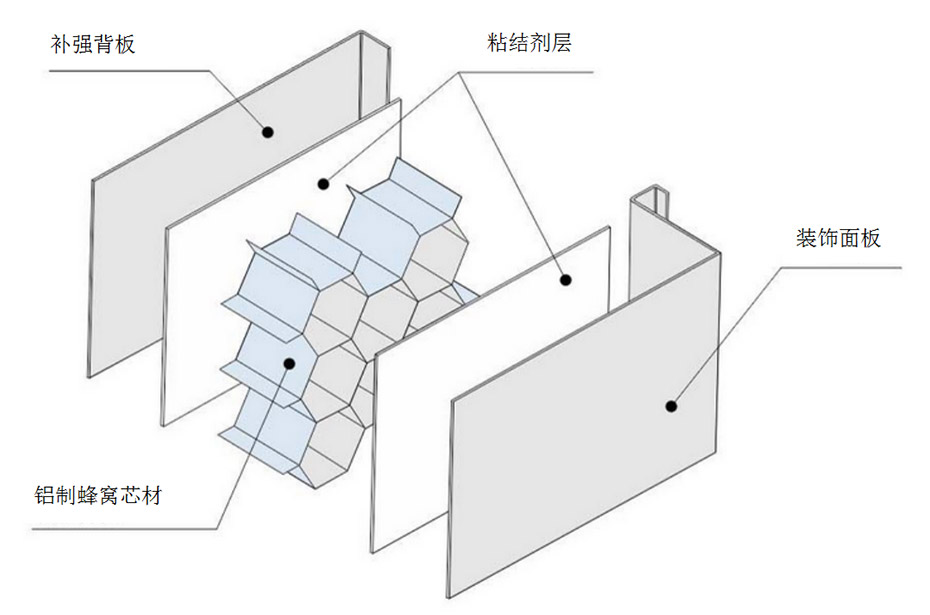 补强背板

粘结剂层

装饰面板

铝制蜂窝芯材